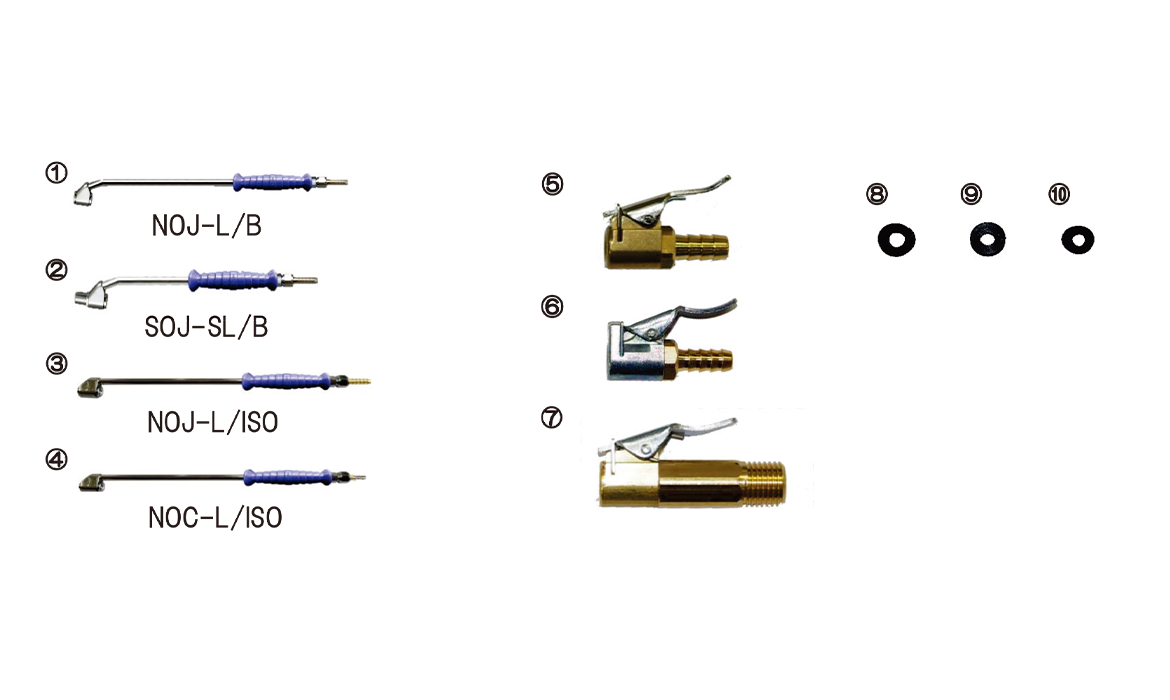 ①
NOJ-L/B

②
SOJ-SL/B

③
NOJ-L/ISO

④
NOC-L/ISO

⑤

⑥

⑦

⑧ ⑨ ⑩